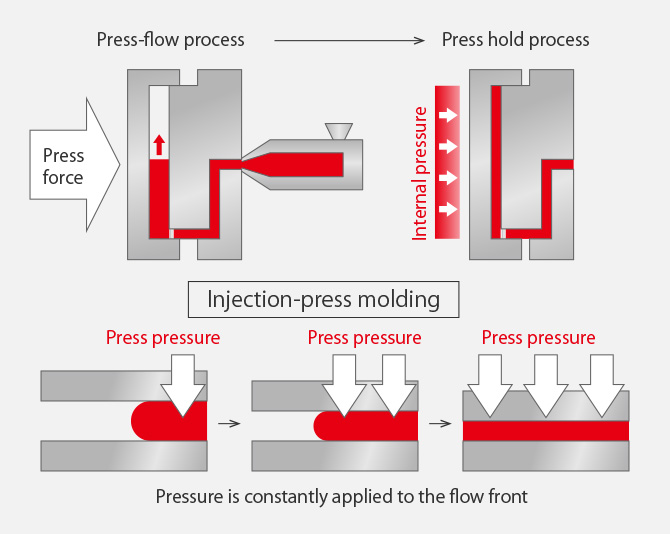 Press-flow process

Press hold process

Press force

Internal pressure

Injection-press molding

Press pressure

Press pressure

Press pressure

Pressure is constantly applied to the flow front